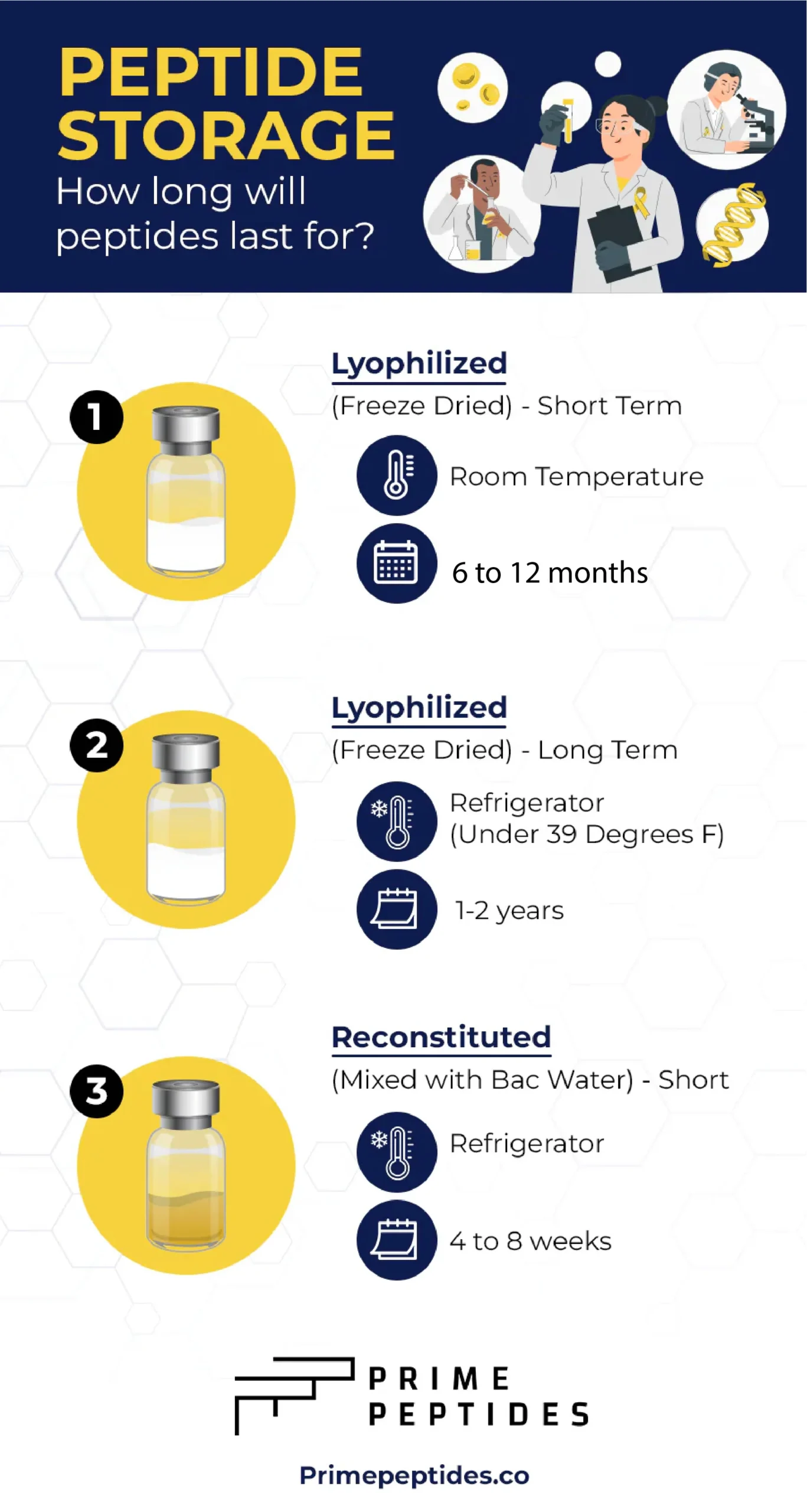 PEPTIDE STORAGE
How long will peptides last for?

1
Lyophilized
(Freeze Dried) - Short Term
Room Temperature
6 to 12 months

2
Lyophilized
(Freeze Dried) - Long Term
Refrigerator (Under 39 Degrees F)
1-2 years

3
Reconstituted
(Mixed with Bac Water) - Short
Refrigerator
4 to 8 weeks

PRIME PEPTIDES
Primepeptides.co